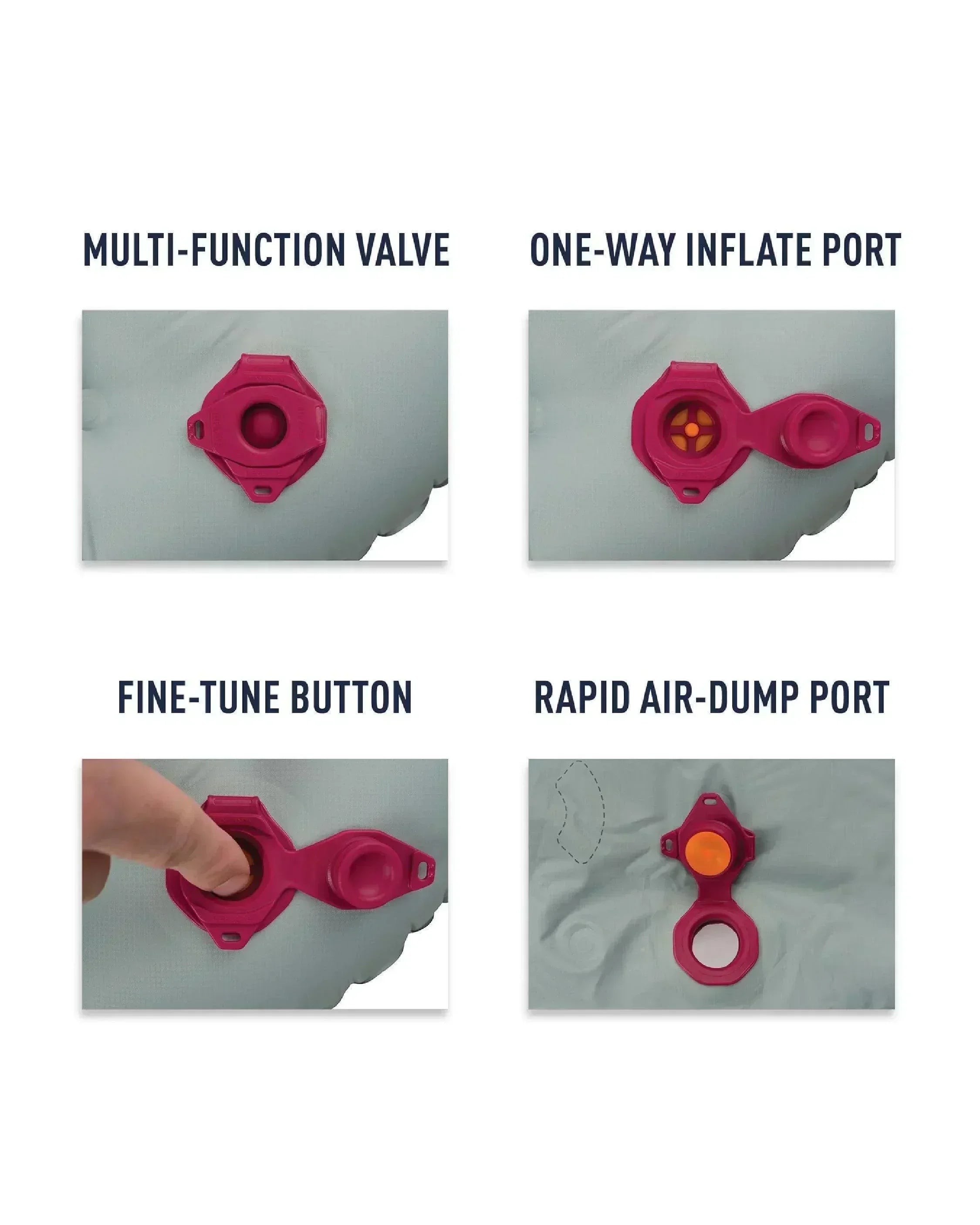 MULTI-FUNCTION VALVE

ONE-WAY INFLATE PORT

FINE-TUNE BUTTON

RAPID AIR-DUMP PORT