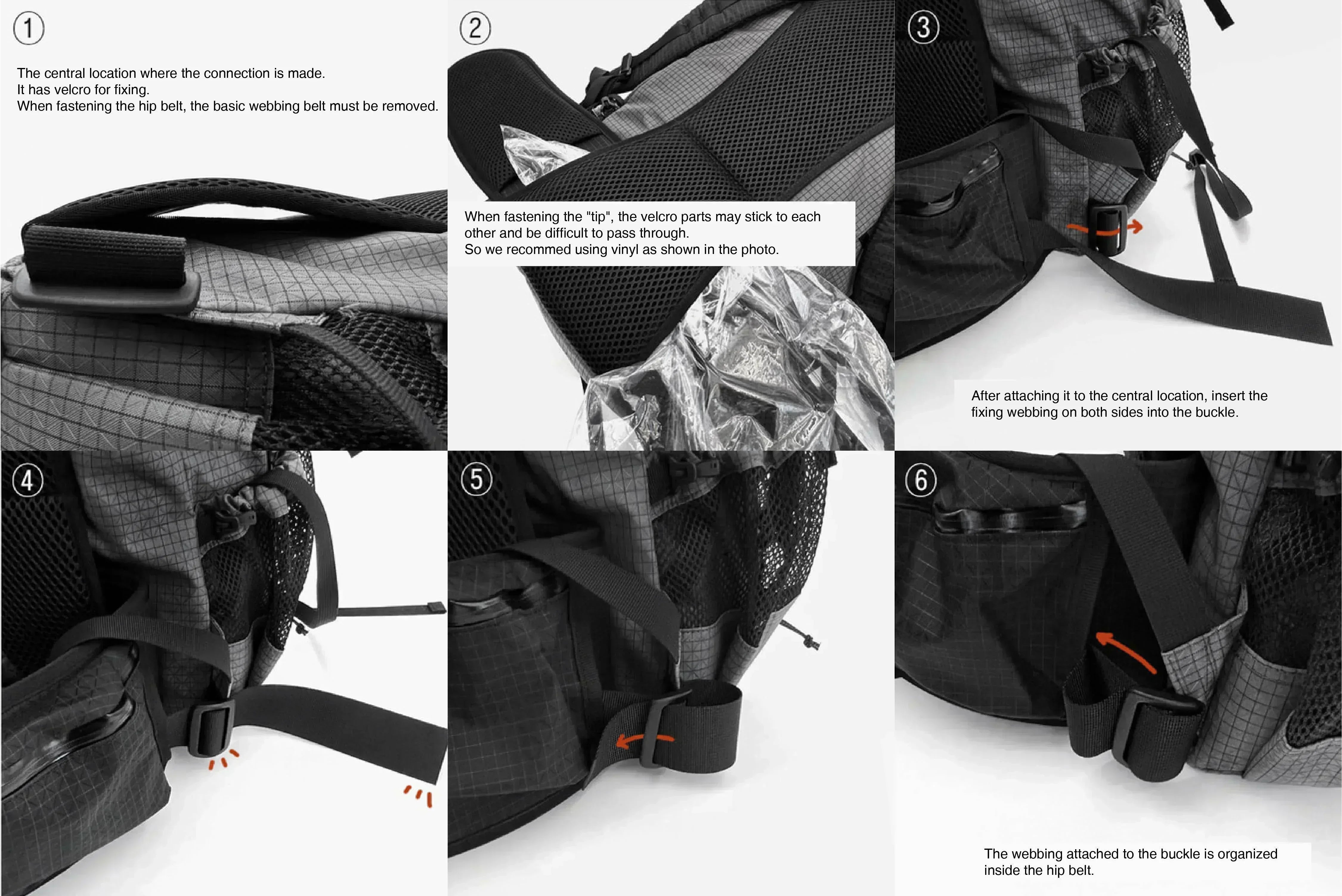 ①

The central location where the connection is made.
It has velcro for fixing.
When fastening the hip belt, the basic webbing belt must be removed.

②

When fastening the "tip", the velcro parts may stick to each other and be difficult to pass through.
So we recommed using vinyl as shown in the photo.

③

After attaching it to the central location, insert the fixing webbing on both sides into the buckle.

④

⑤

⑥

The webbing attached to the buckle is organized inside the hip belt.